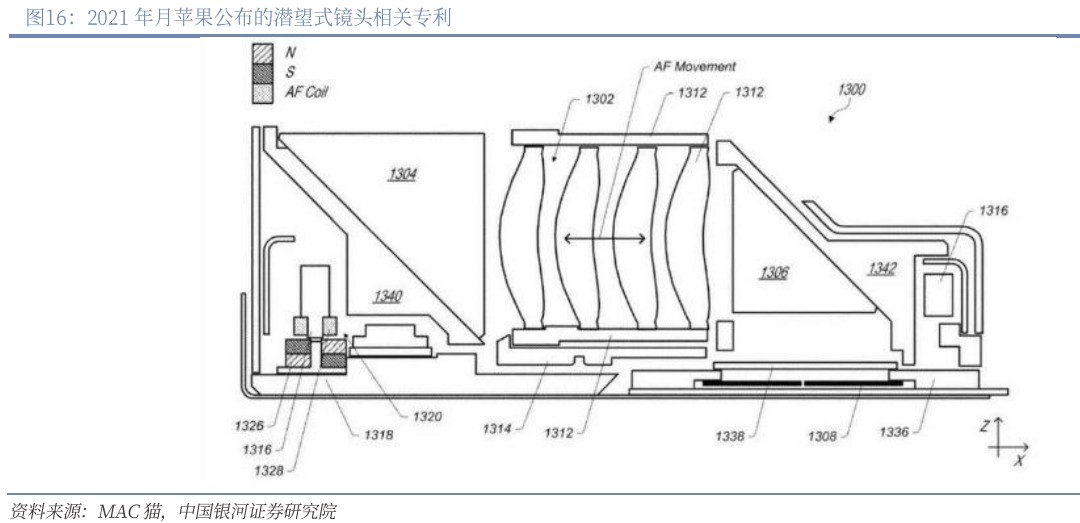 图16：2021 年月苹果公布的潜望式镜头相关专利

N
S
AF Coil

AF Movement
1302
1312
1312
1300
1304
1316
1306
1342
1340
1326
1316
1328
1318
1320
1314
1312
1338
1308
1336
Z
X

资料来源：MAC 猫，中国银河证券研究院